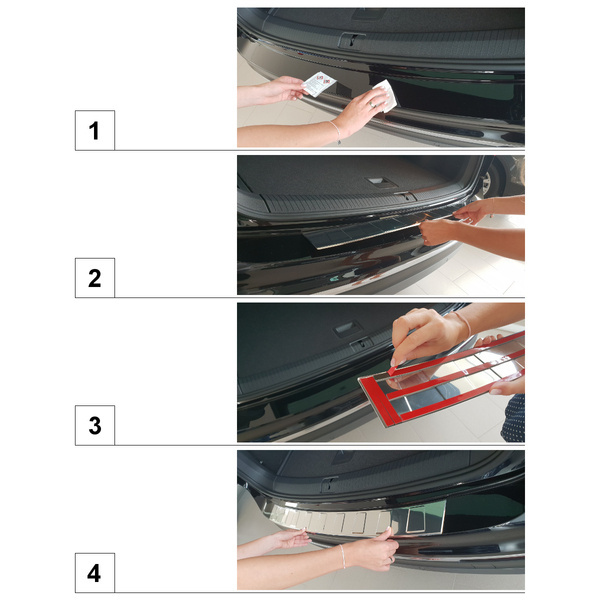 1

2

3

4